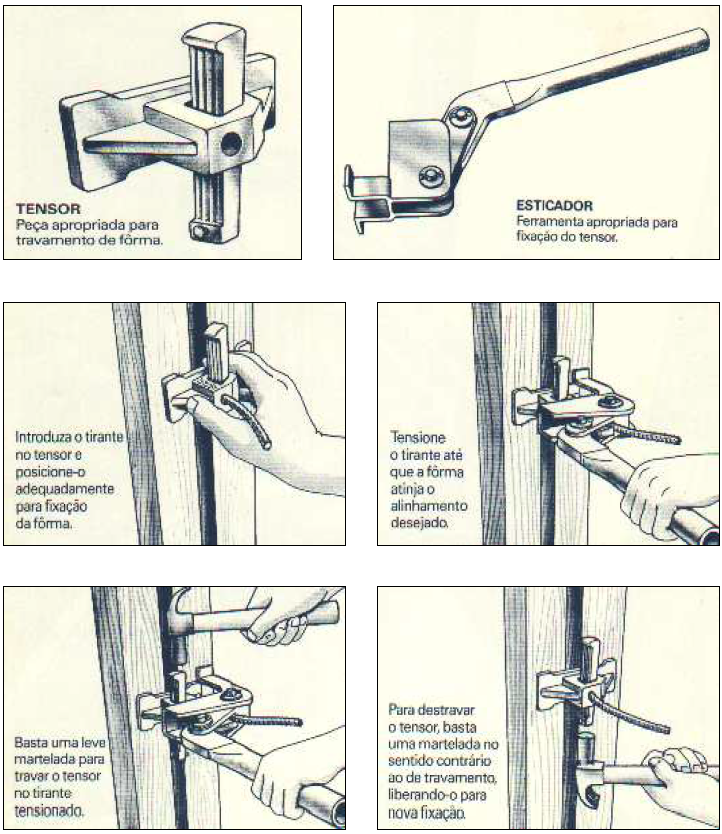 TENSOR
Peça apropriada para travamento de fôrma.

ESTICADOR
Ferramenta apropriada para fixação do tensor.

Introduza o tirante no tensor e posicione-o adequadamente para fixação da fôrma.

Tensione o tirante até que a fôrma atinja o alinhamento desejado.

Basta uma leve martelada para travar o tensor no tirante tensionado.

Para destravar o tensor, basta uma martelada no sentido contrário ao de travamento, liberando-o para nova fixação.